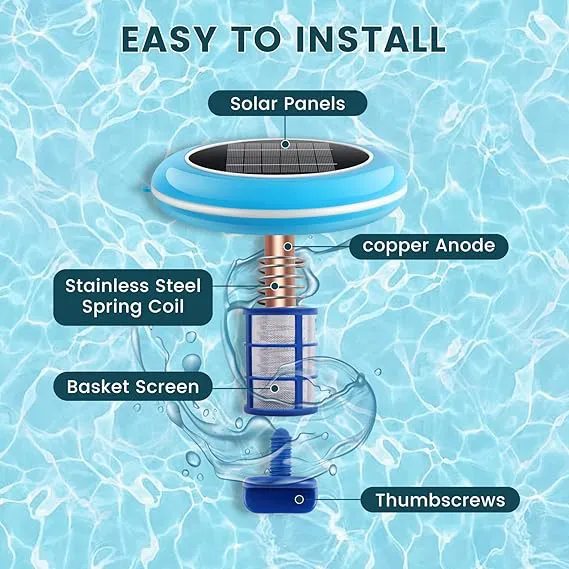 EASY TO INSTALL

Solar Panels

copper Anode

Stainless Steel Spring Coil

Basket Screen

Thumbscrews